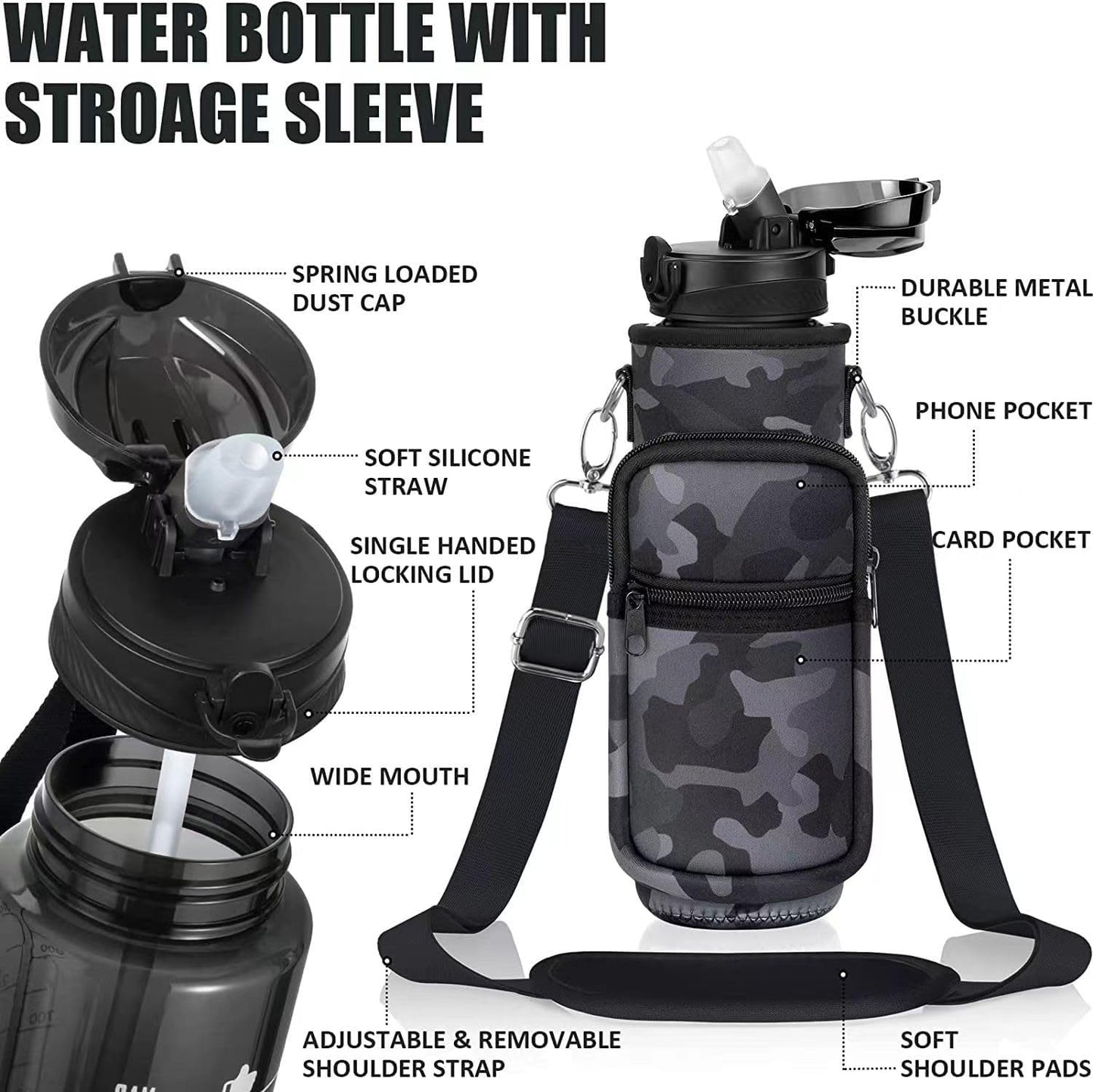 WATER BOTTLE WITH STROAGE SLEEVE

SPRING LOADED DUST CAP

SOFT SILICONE STRAW

SINGLE HANDED LOCKING LID

WIDE MOUTH

ADJUSTABLE & REMOVABLE SHOULDER STRAP

DURABLE METAL BUCKLE

PHONE POCKET

CARD POCKET

SOFT SHOULDER PADS